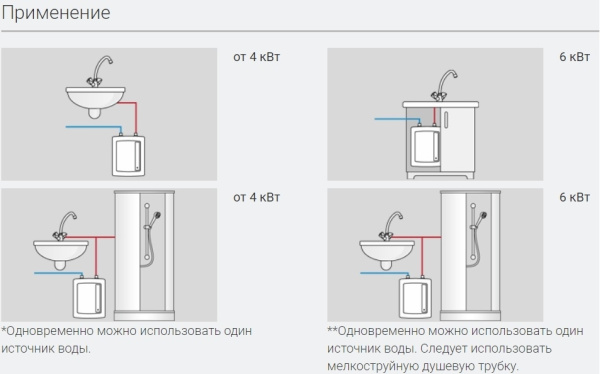 Применение

от 4 кВт

от 4 кВт

*Одновременно можно использовать один источник воды.

6 кВт

6 кВт

**Одновременно можно использовать один источник воды. Следует использовать мелкоструйную душевую трубку.