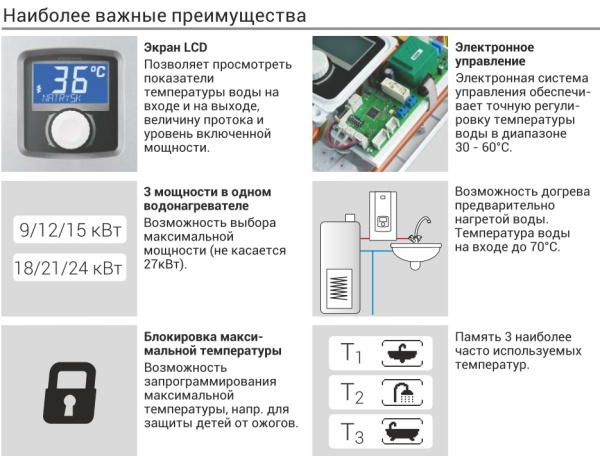 Наиболее важные преимущества

36°C
NATRYSK

Экран LCD
Позволяет просмотреть показатели температуры воды на входе и на выходе, величину протока и уровень включенной мощности.

Электронное управление
Электронная система управления обеспечивает точную регулировку температуры воды в диапазоне 30 - 60°C.

9/12/15 кВт
18/21/24 кВт

3 мощности в одном водонагревателе
Возможность выбора максимальной мощности (не касается 27кВт).

Возможность догрева предварительно нагретой воды. Температура воды на входе до 70°C.

Блокировка максимальной температуры
Возможность запрограммирования максимальной температуры, напр. для защиты детей от ожогов.

$T_1$
$T_2$
$T_3$

Память 3 наиболее часто используемых температур.